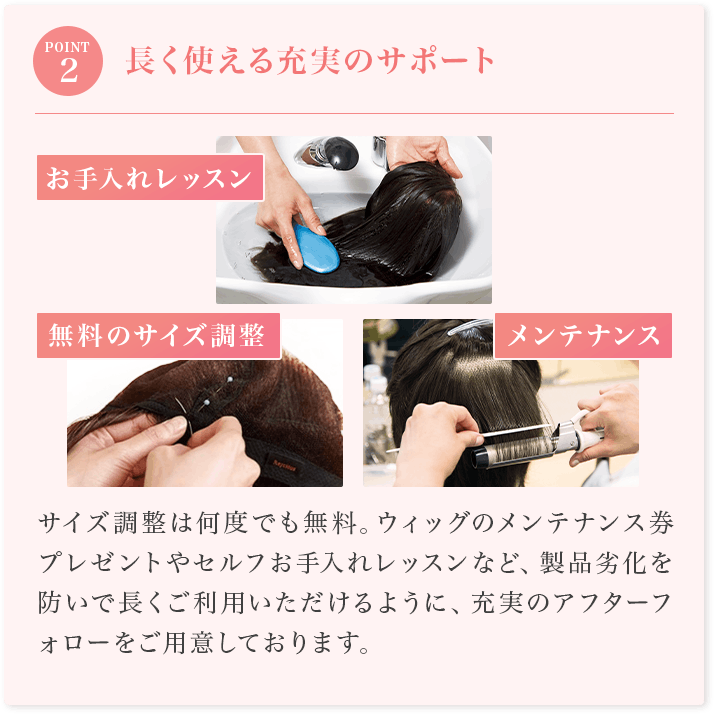 POINT 2

長く使える充実のサポート

お手入れレッスン

無料のサイズ調整

メンテナンス

サイズ調整は何度でも無料。ウィッグのメンテナンス券プレゼントやセルフお手入れレッスンなど、製品劣化を防いで長くご利用いただけるように、充実のアフターフォローをご用意しております。