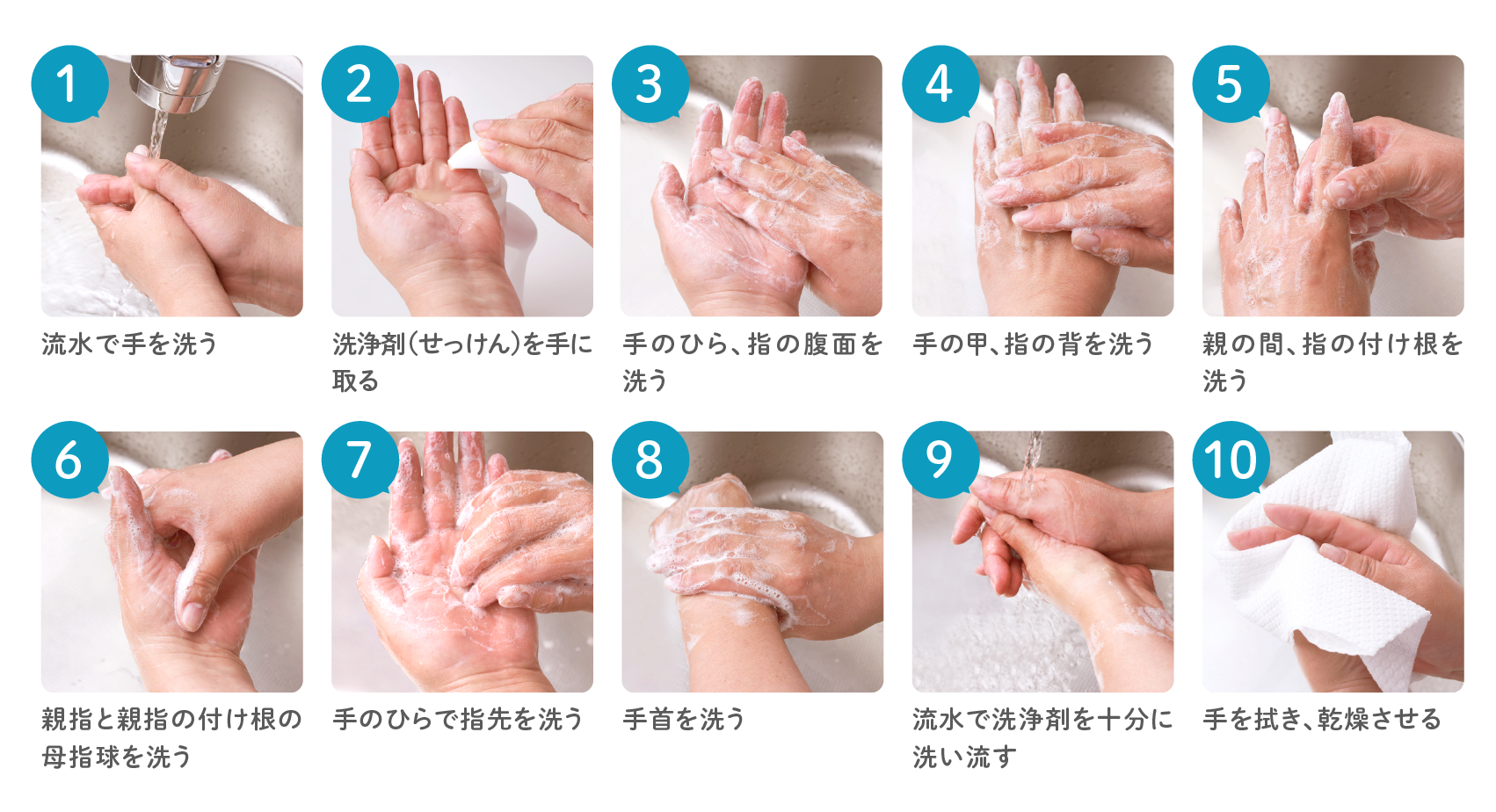 1
流水で手を洗う

2
洗浄剤(せっけん)を手に取る

3
手のひら、指の腹面を洗う

4
手の甲、指の背を洗う

5
親の間、指の付け根を洗う

6
親指と親指の付け根の母指球を洗う

7
手のひらで指先を洗う

8
手首を洗う

9
流水で洗浄剤を十分に洗い流す

10
手を拭き、乾燥させる